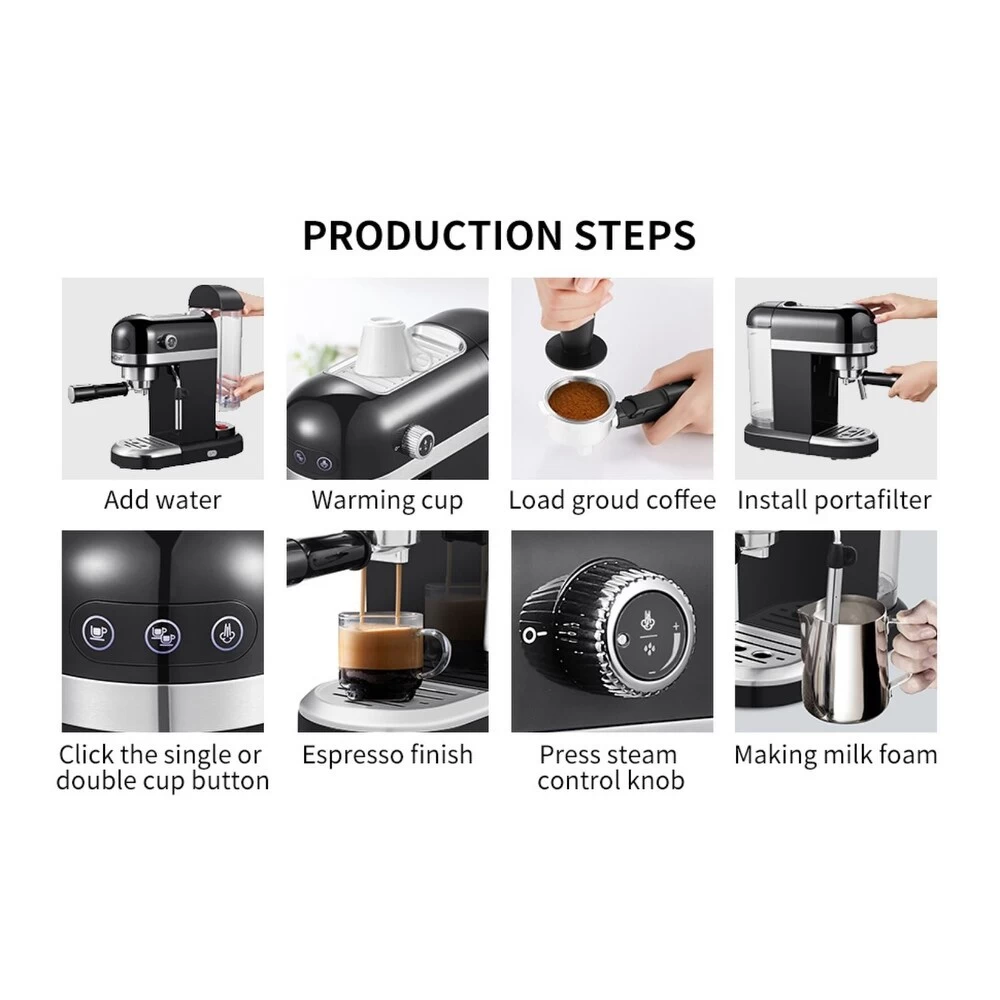 PRODUCTION STEPS

Add water

Warming cup

Load groud coffee

Install portafilter

Click the single or double cup button

Espresso finish

Press steam control knob

Making milk foam