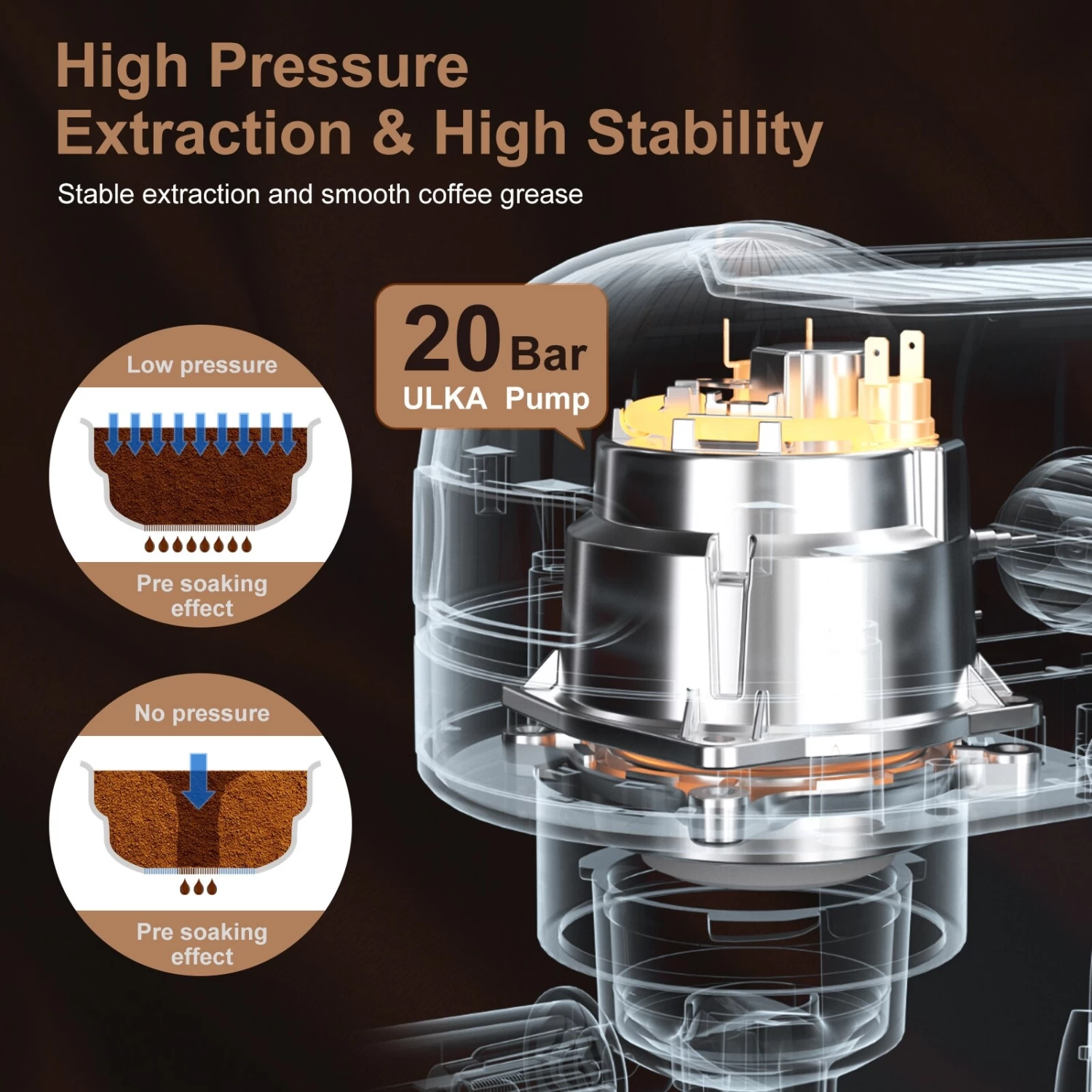 High Pressure
Extraction & High Stability

Stable extraction and smooth coffee grease

20 Bar
ULKA Pump

Low pressure

Pre soaking effect

No pressure

Pre soaking effect