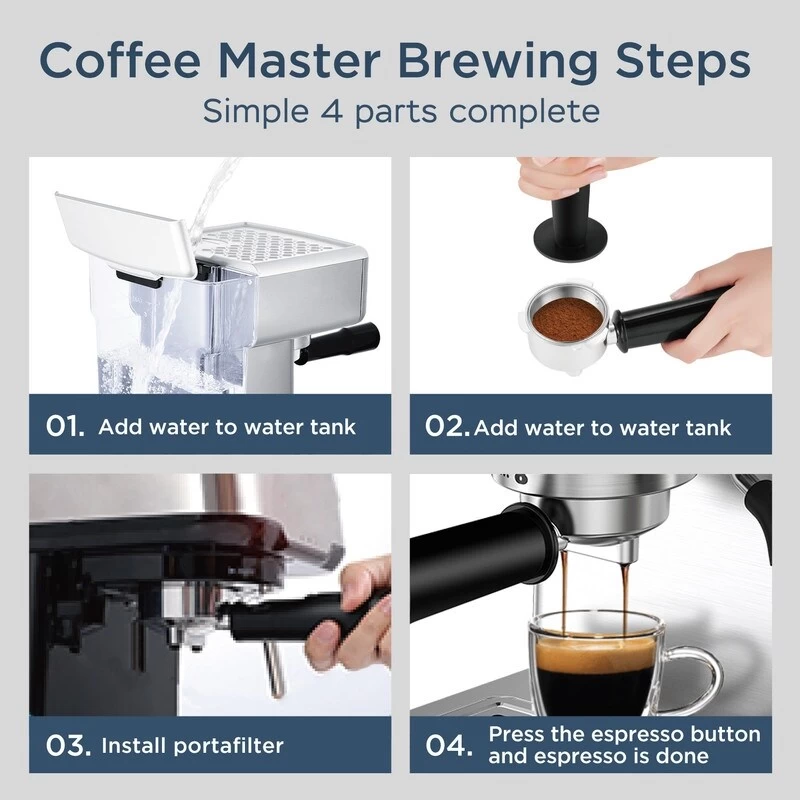 Coffee Master Brewing Steps
Simple 4 parts complete

01. Add water to water tank

02. Add water to water tank

03. Install portafilter

04. Press the espresso button and espresso is done